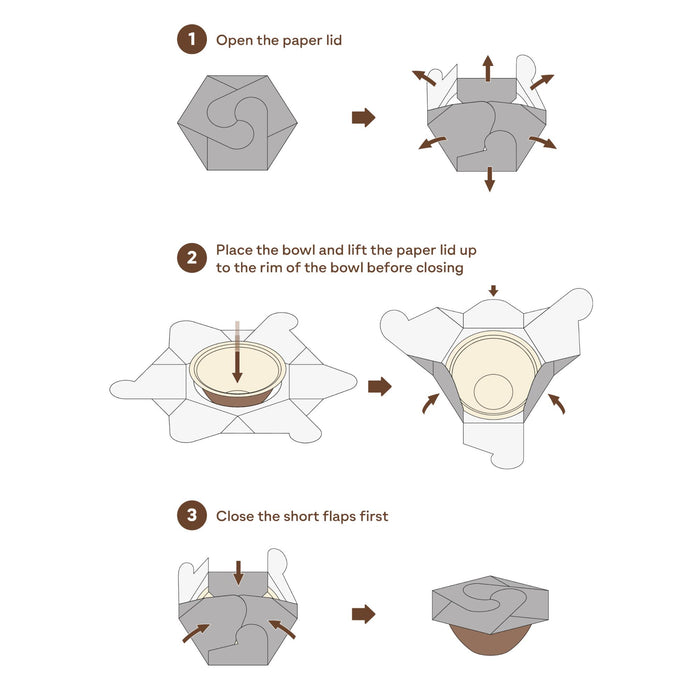 1 Open the paper lid

2 Place the bowl and lift the paper lid up to the rim of the bowl before closing

3 Close the short flaps first