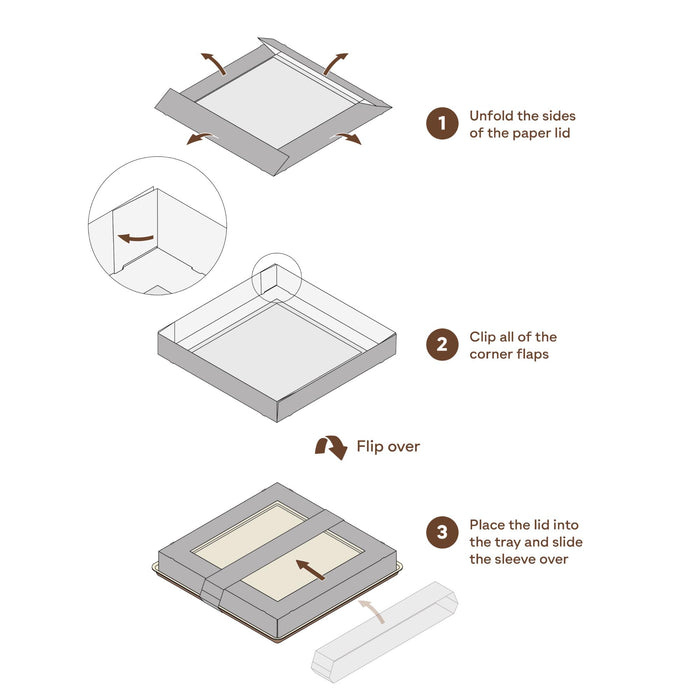 1 Unfold the sides of the paper lid

2 Clip all of the corner flaps

Flip over

3 Place the lid into the tray and slide the sleeve over